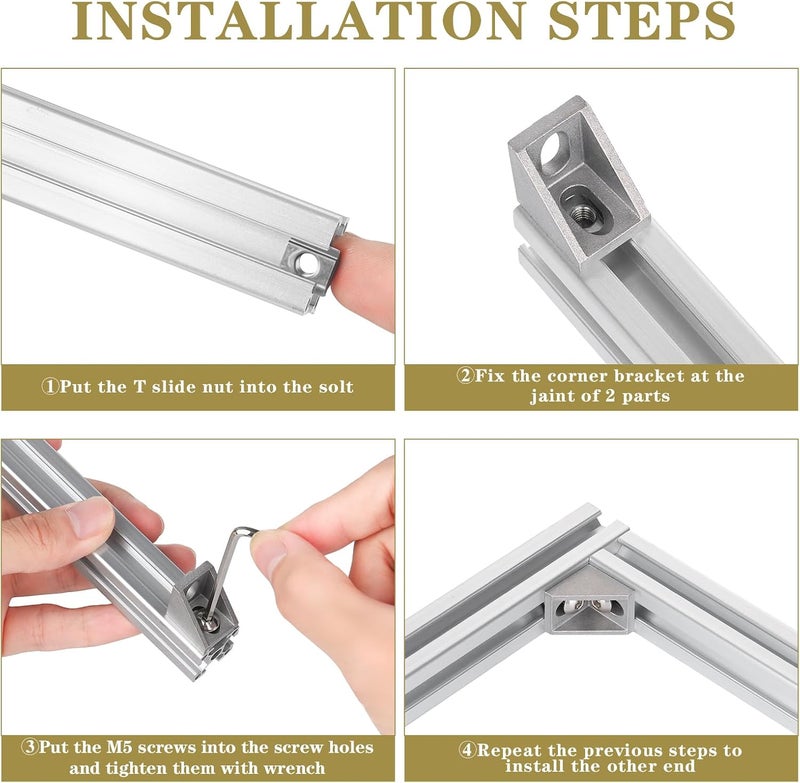 INSTALLATION STEPS

①Put the T slide nut into the solt

②Fix the corner bracket at the jaint of 2 parts

③Put the M5 screws into the screw holes and tighten them with wrench

④Repeat the previous steps to install the other end